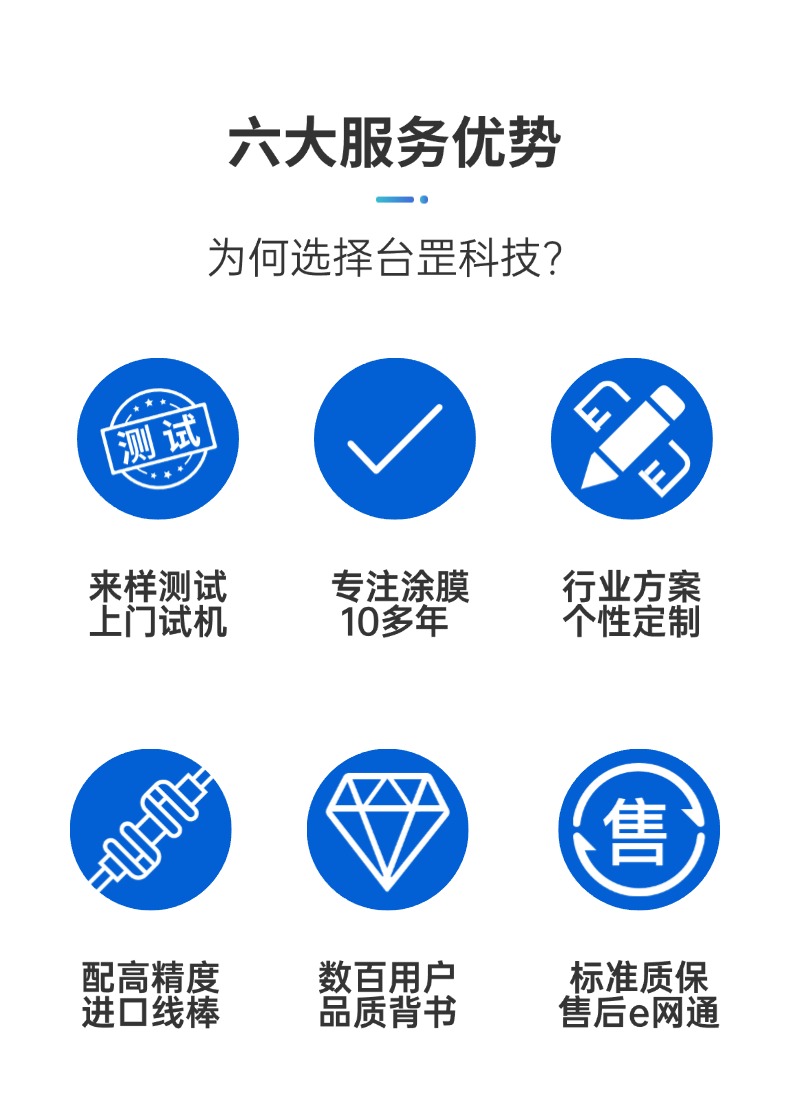 六大服务优势

为何选择台罡科技?

测试

来样测试
上门试机

专注涂膜
10多年

行业方案
个性定制

配高精度
进口线棒

数百用户
品质背书

售

标准质保
售后e网通